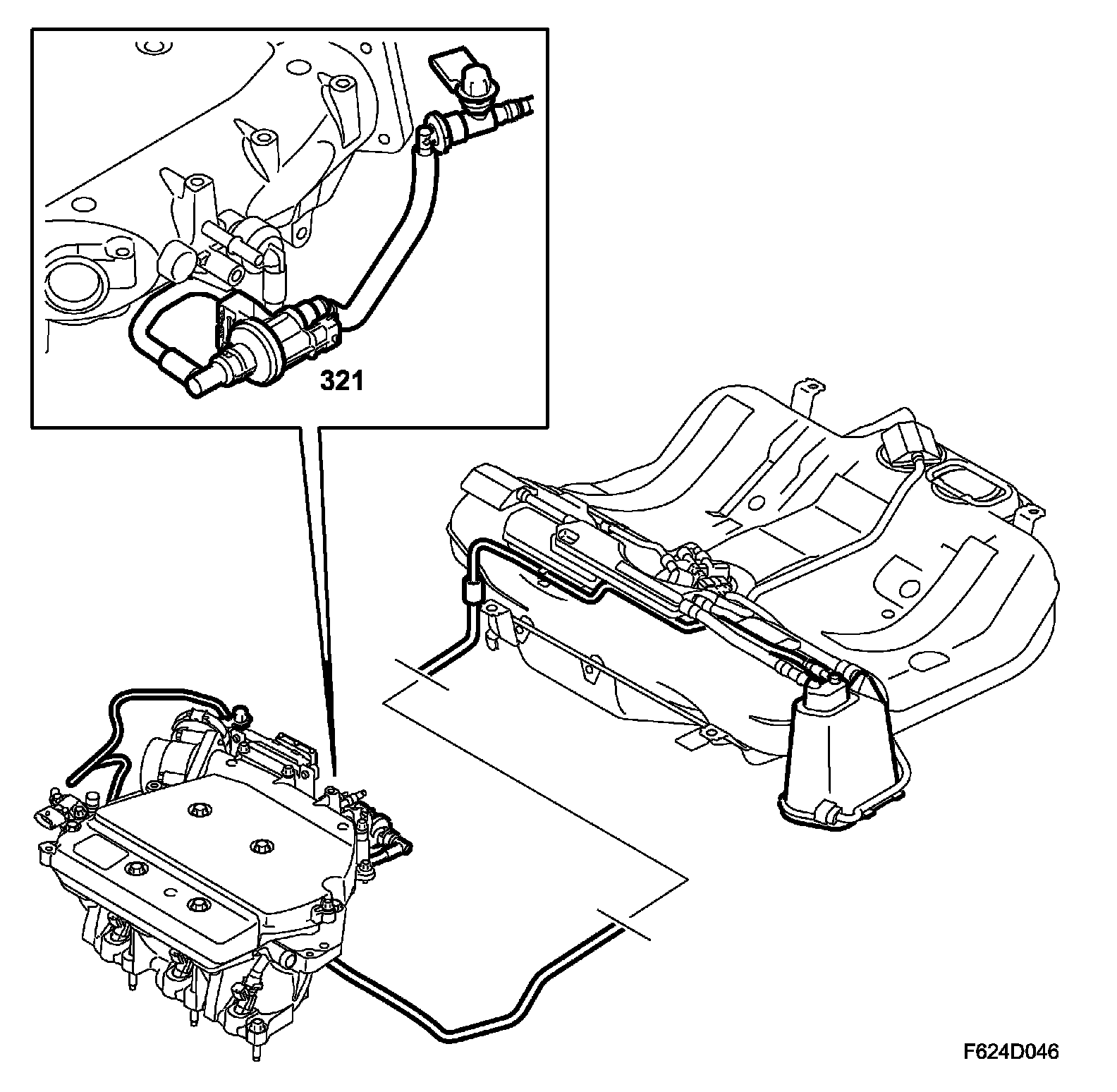 321

F624D046