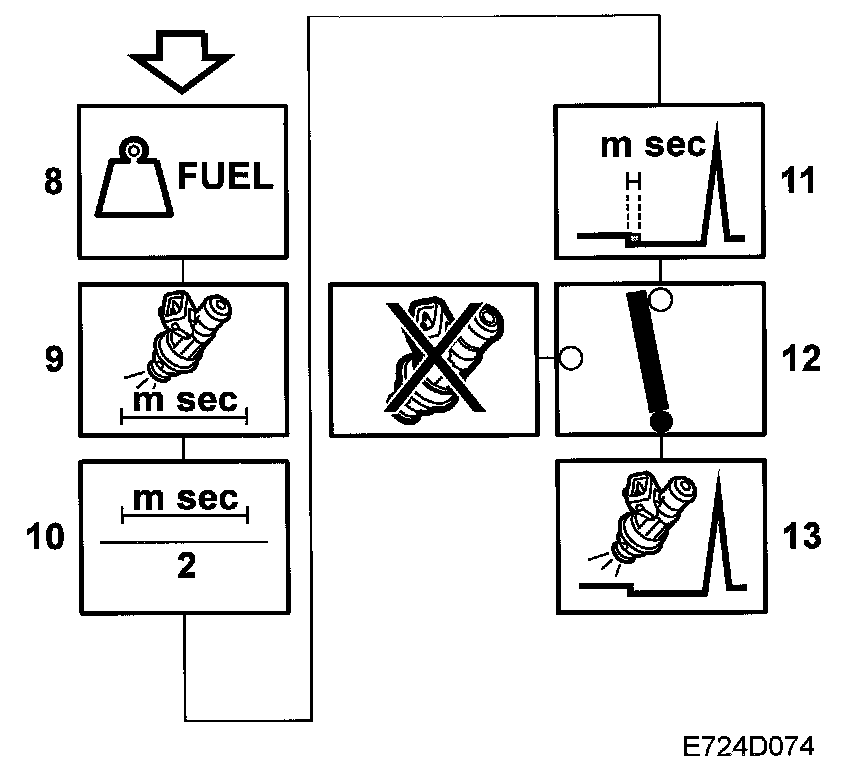 8
FUEL

9
m sec

10
m sec
2

m sec
H
11

12

13

E724D074