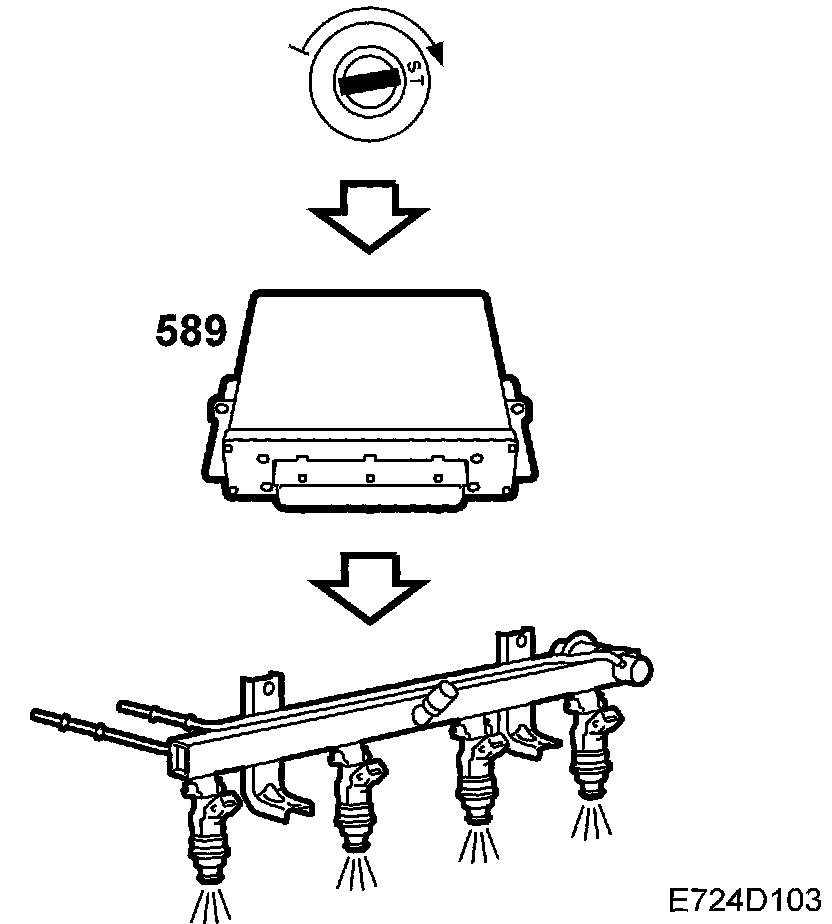 ST

589

E724D103