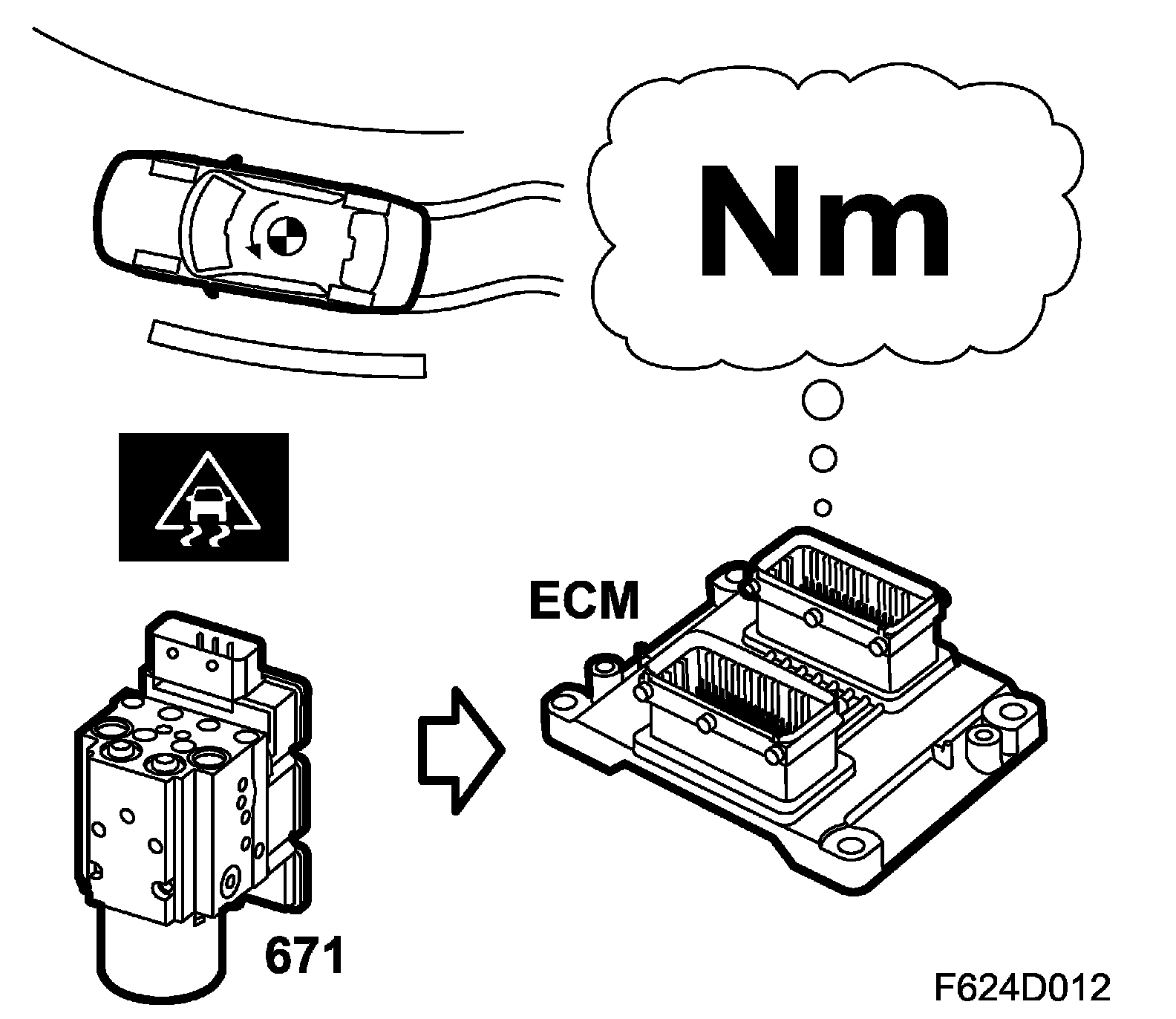 Nm

ECM

671

F624D012