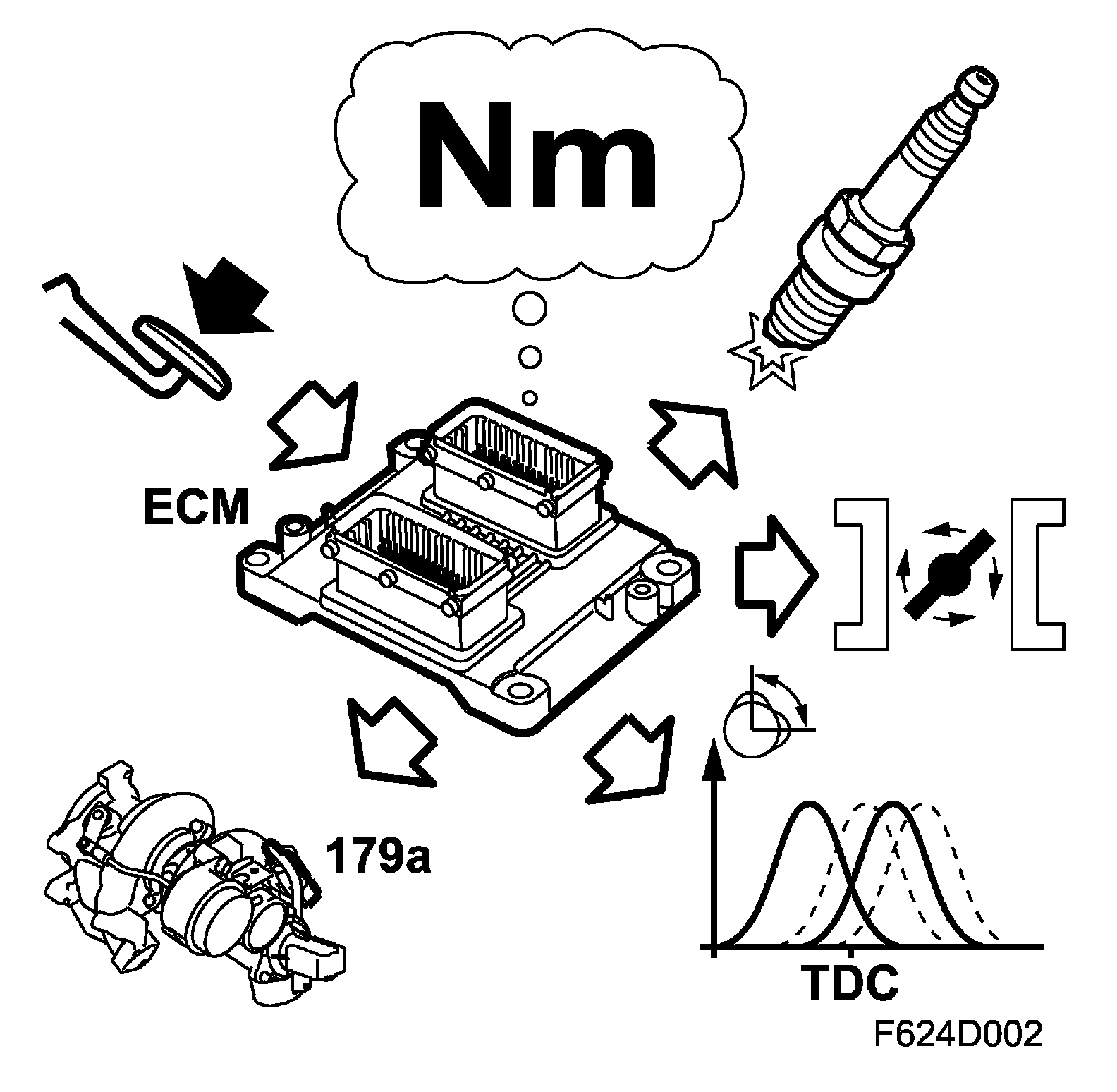 Nm

ECM

179a

TDC

F624D002