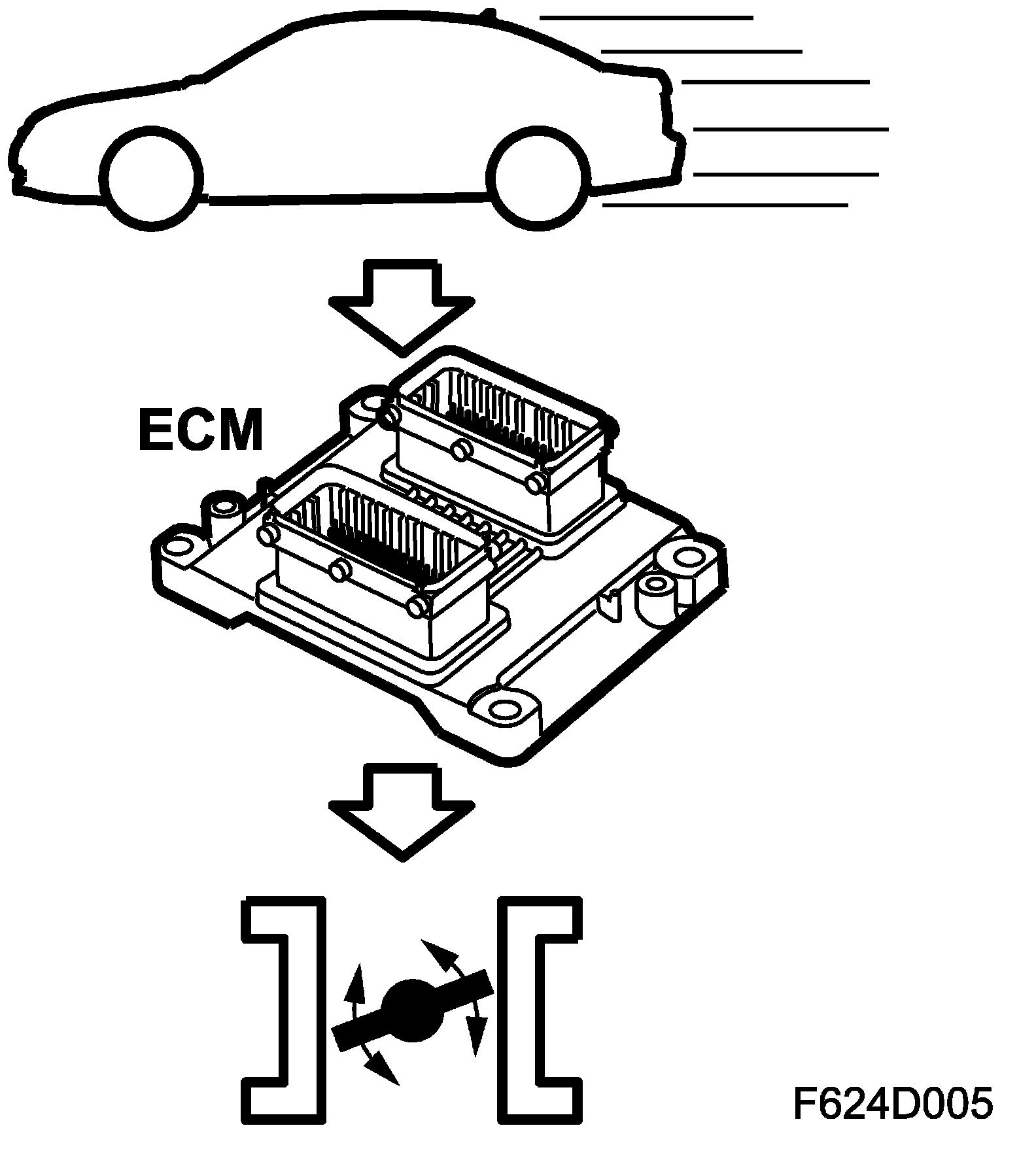 ECM

F624D005