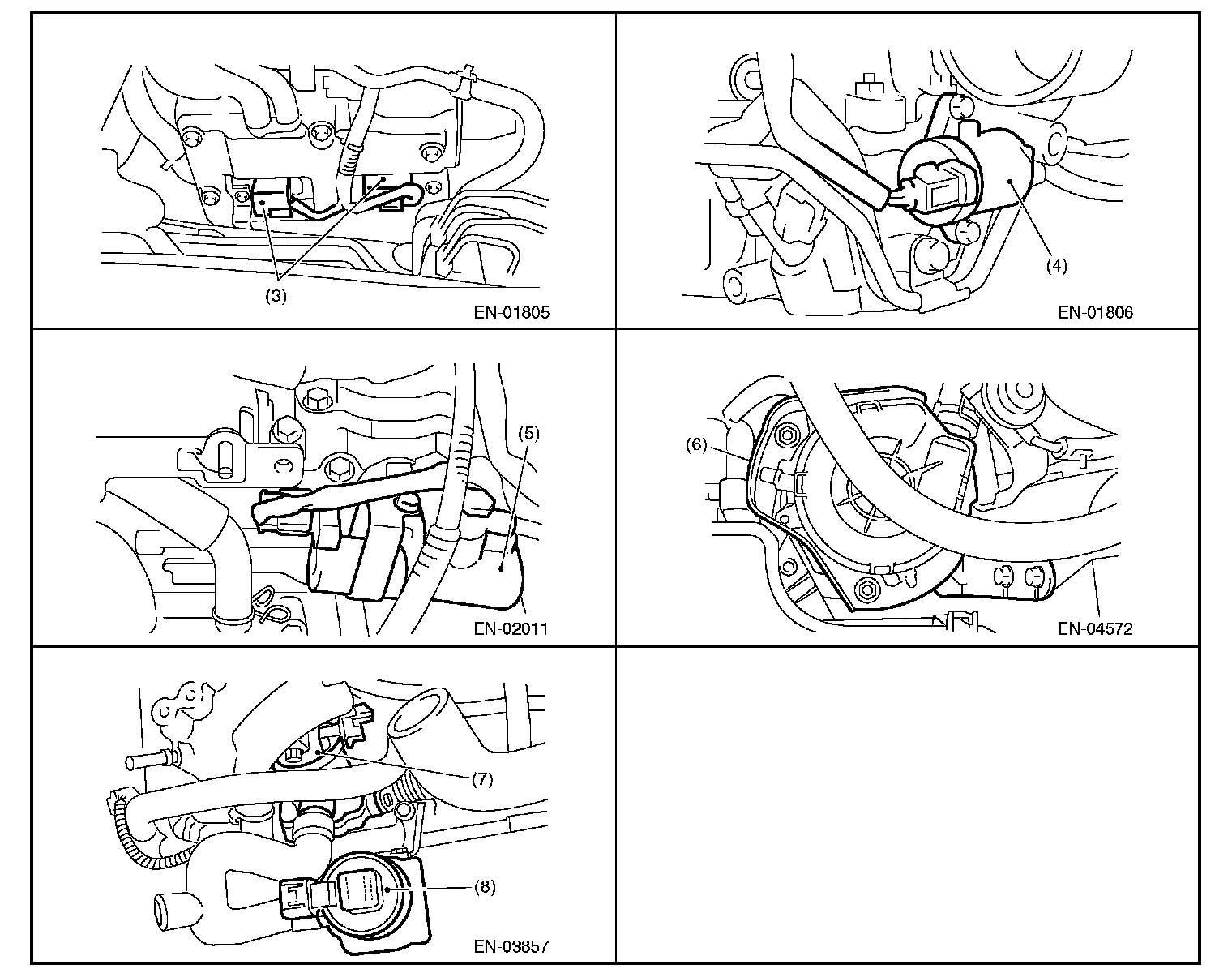 (3)

EN-01805

(4)

EN-01806

(5)

EN-02011

(6)

EN-04572

(7)

(8)

EN-03857