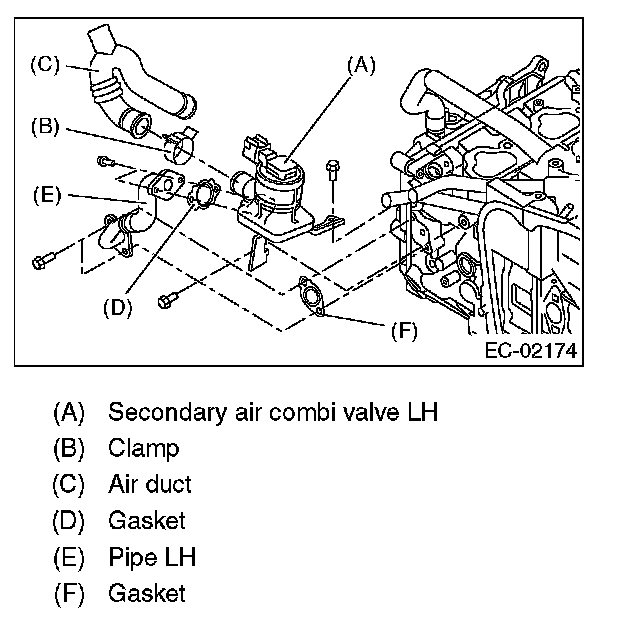 (C)
(A)
(B)
(E)
(D)
(F)
EC-02174

(A) Secondary air combi valve LH
(B) Clamp
(C) Air duct
(D) Gasket
(E) Pipe LH
(F) Gasket