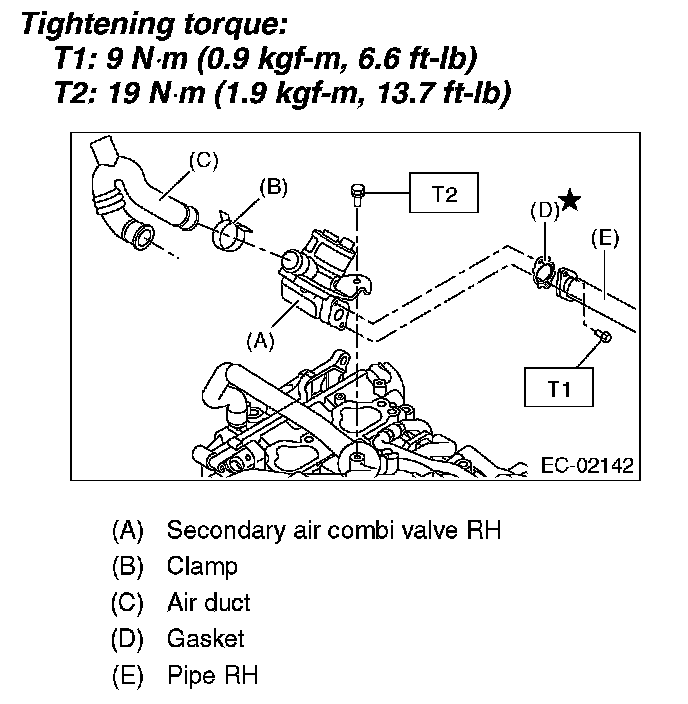 Tightening torque:
T1: 9 N·m (0.9 kgf-m, 6.6 ft-lb)
T2: 19 N·m (1.9 kgf-m, 13.7 ft-lb)

(C)
(B)
T2
(D)★
(E)
(A)
T1
EC-02142

(A) Secondary air combi valve RH
(B) Clamp
(C) Air duct
(D) Gasket
(E) Pipe RH