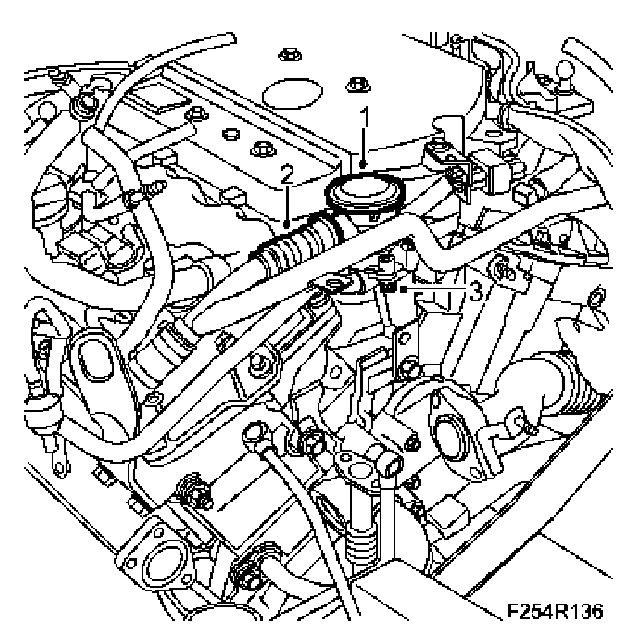 1
2
3
F254R136