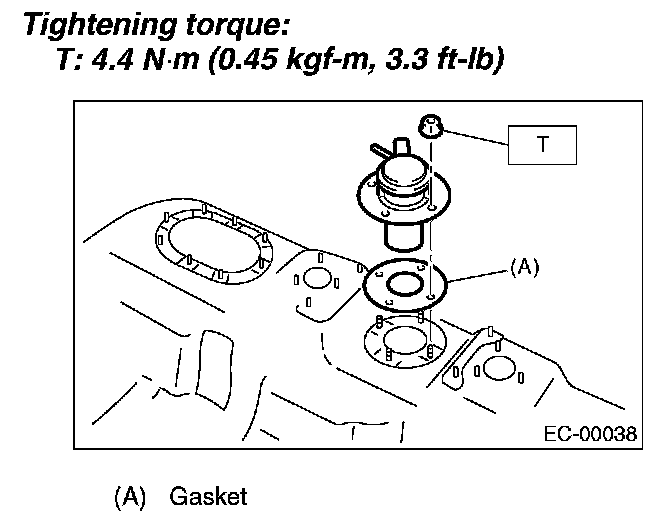 Tightening torque:
T: 4.4 N·m (0.45 kgf-m, 3.3 ft-lb)

T

(A)

EC-00038

(A) Gasket