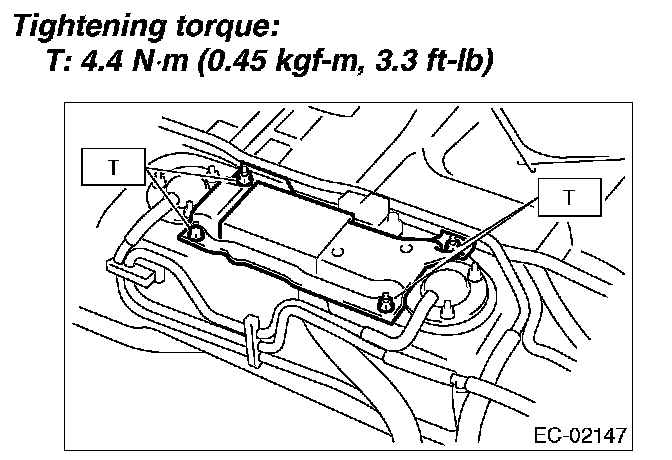 Tightening torque:
T: 4.4 N·m (0.45 kgf-m, 3.3 ft-lb)

T

T

EC-02147