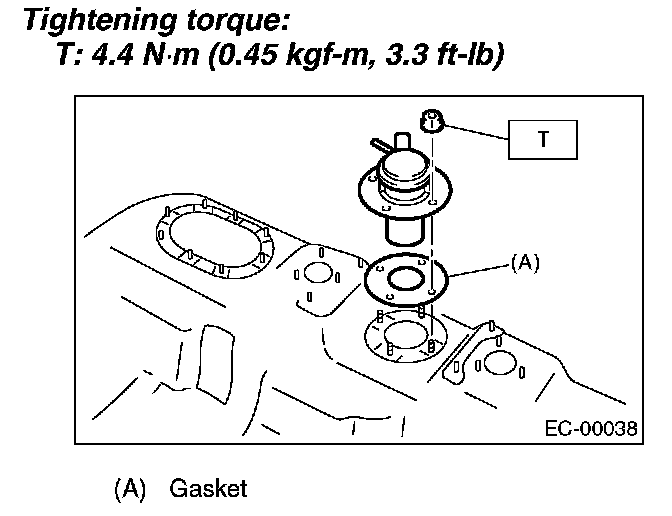 Tightening torque:
T: 4.4 N·m (0.45 kgf-m, 3.3 ft-lb)

T

(A)

EC-00038

(A) Gasket