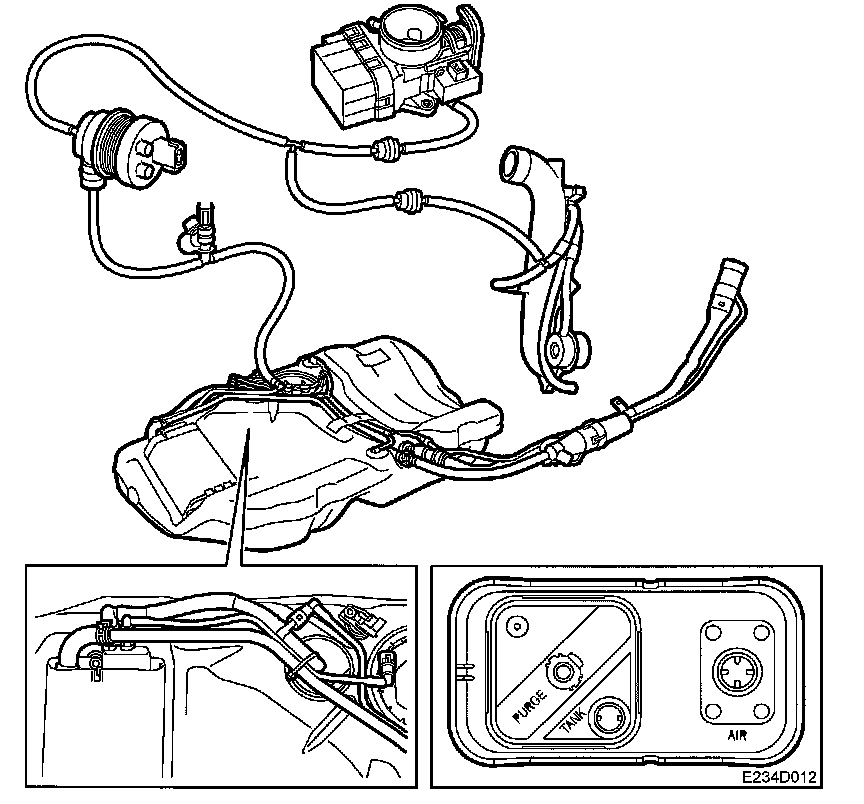 PURGE
TANK
AIR
E234D012