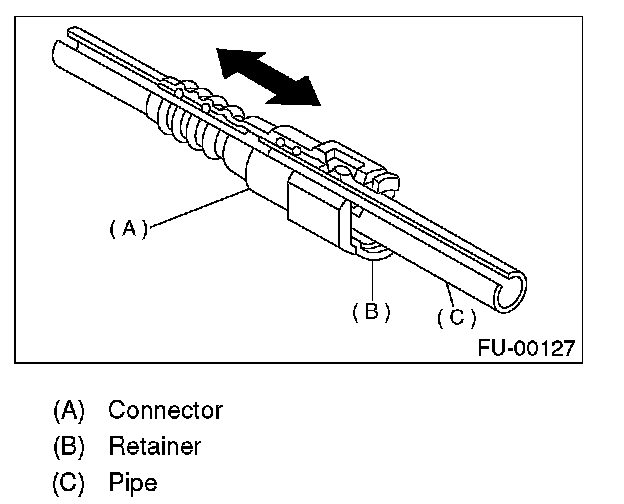 (A)

(B)

(C)

FU-00127

(A) Connector
(B) Retainer
(C) Pipe