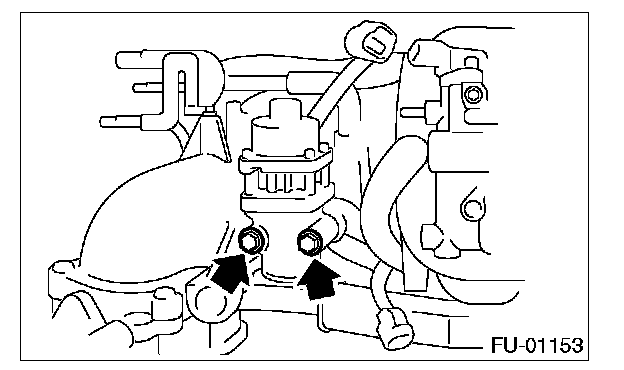 FU-01153