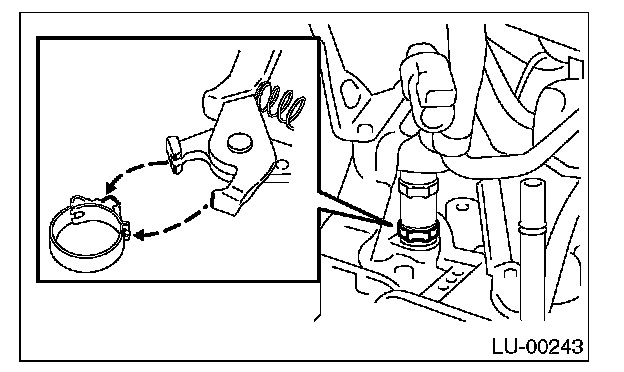 LU-00243