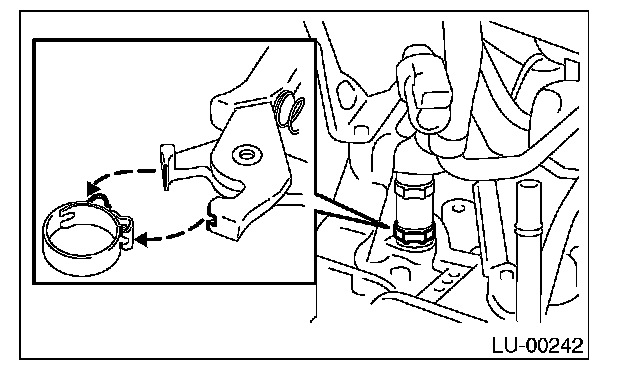 LU-00242