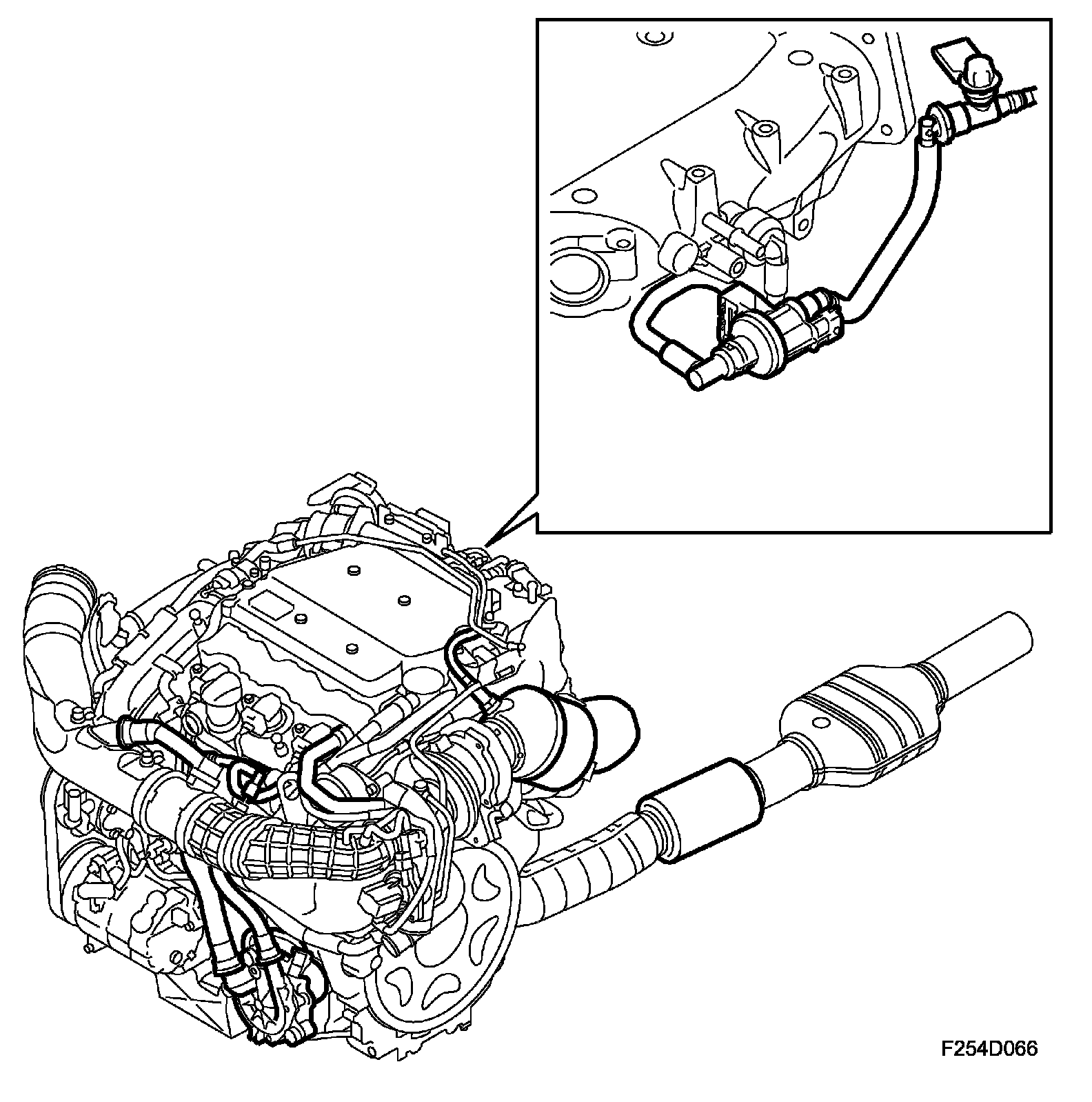 F254D066