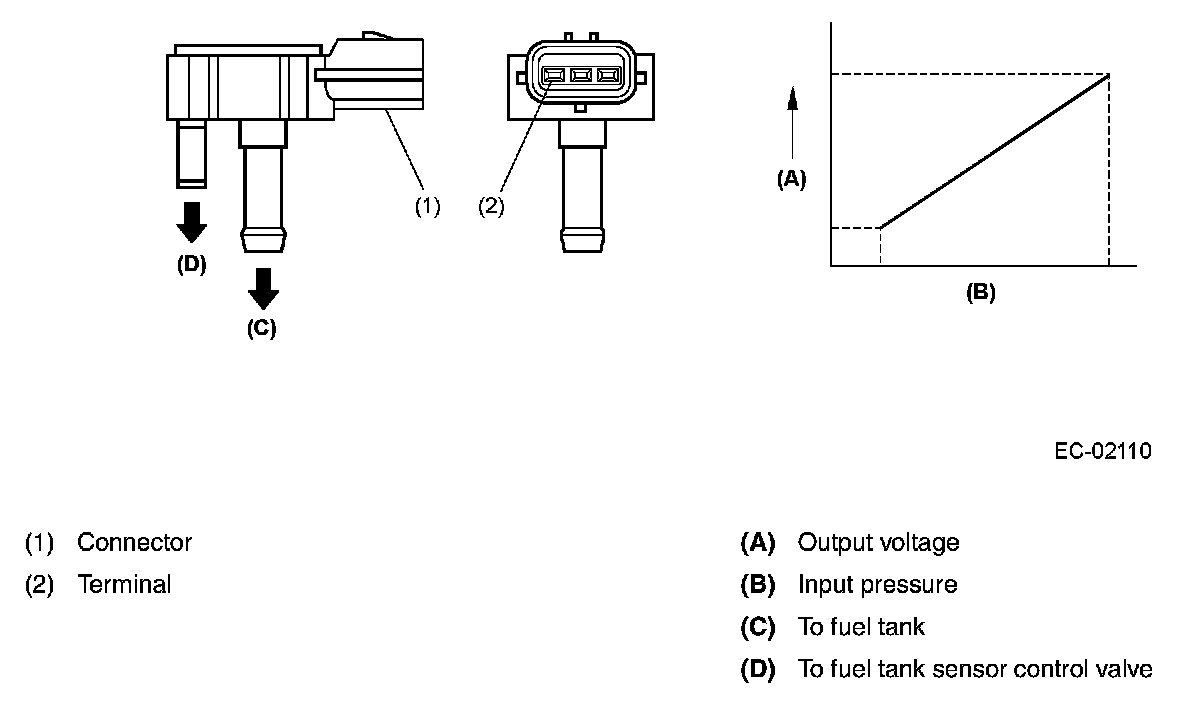 (1)
(2)
(D)
(C)
(A)
(B)

EC-02110

(1) Connector
(2) Terminal

(A) Output voltage
(B) Input pressure
(C) To fuel tank
(D) To fuel tank sensor control valve