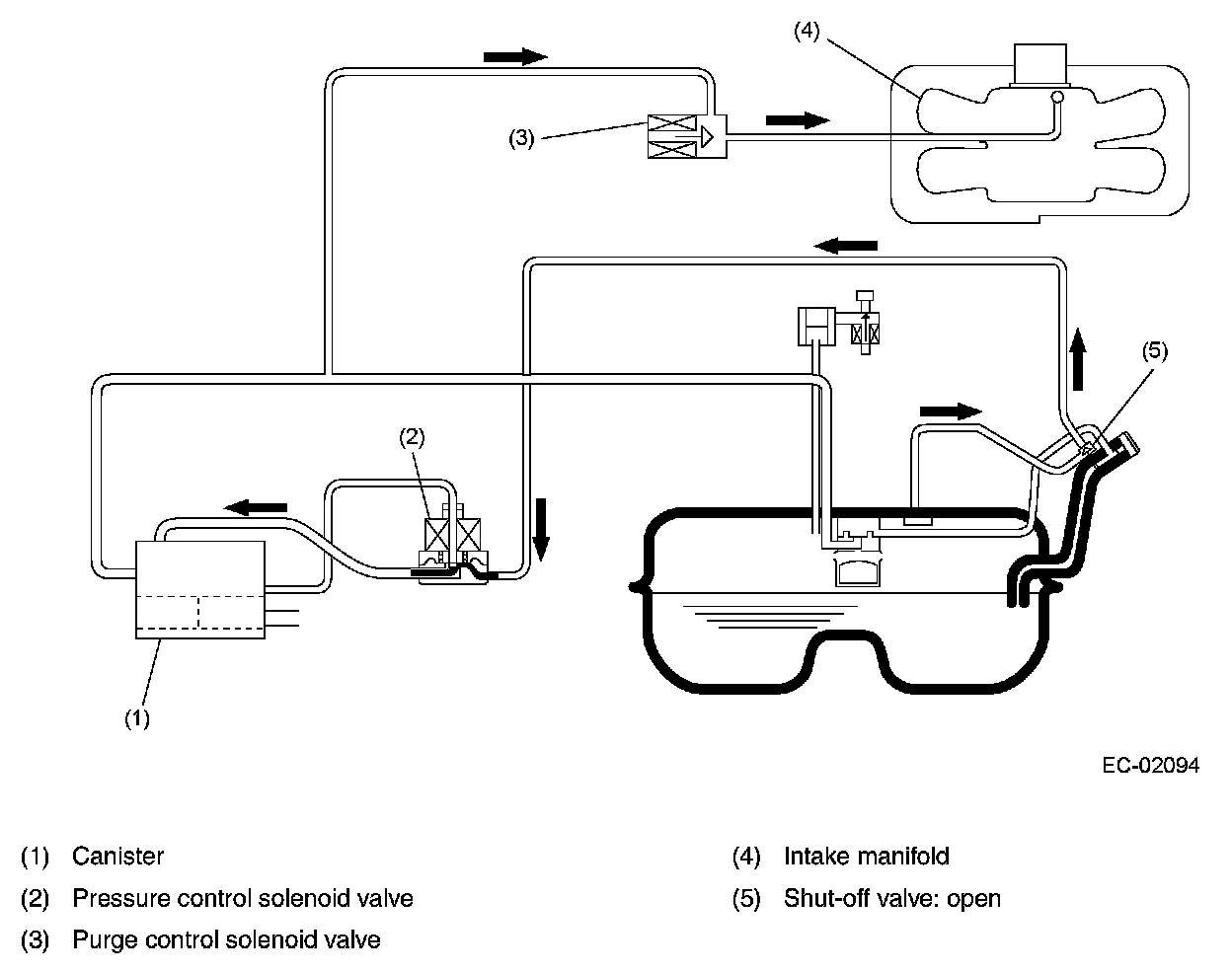 (4)

(3)

(5)

(2)

(1)

EC-02094

(1) Canister
(2) Pressure control solenoid valve
(3) Purge control solenoid valve

(4) Intake manifold
(5) Shut-off valve: open