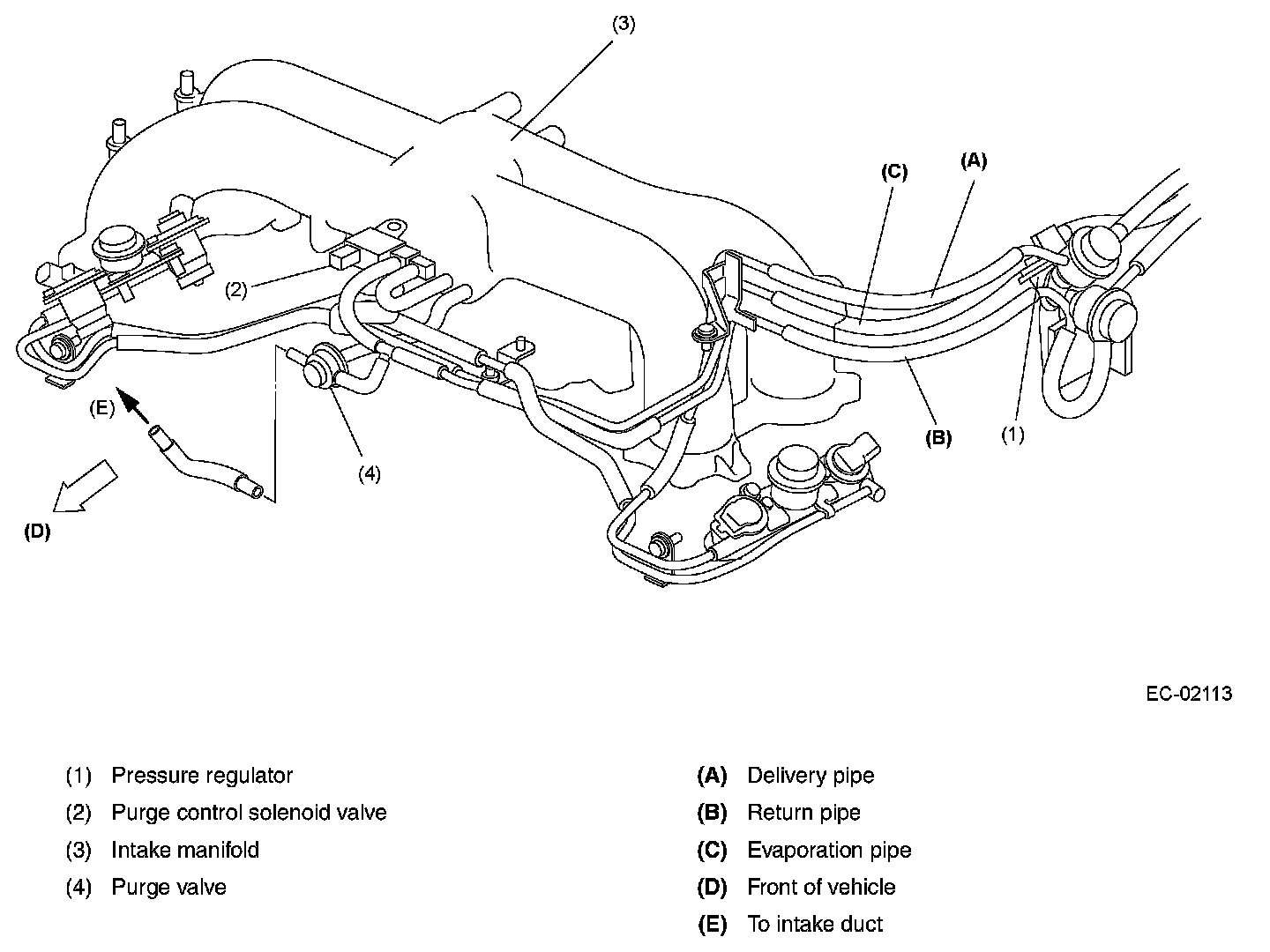 (3)
(C)
(A)
(2)
(E)
(4)
(B)
(1)
(D)

EC-02113

(1) Pressure regulator
(2) Purge control solenoid valve
(3) Intake manifold
(4) Purge valve

(A) Delivery pipe
(B) Return pipe
(C) Evaporation pipe
(D) Front of vehicle
(E) To intake duct