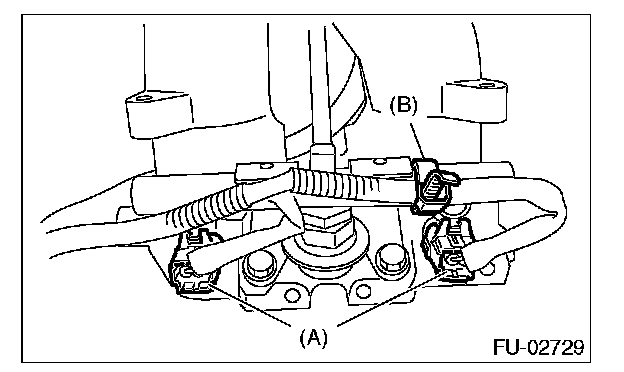 (B)

(A)

FU-02729