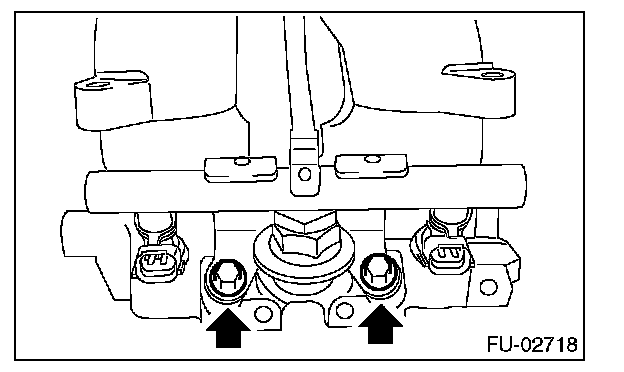 FU-02718