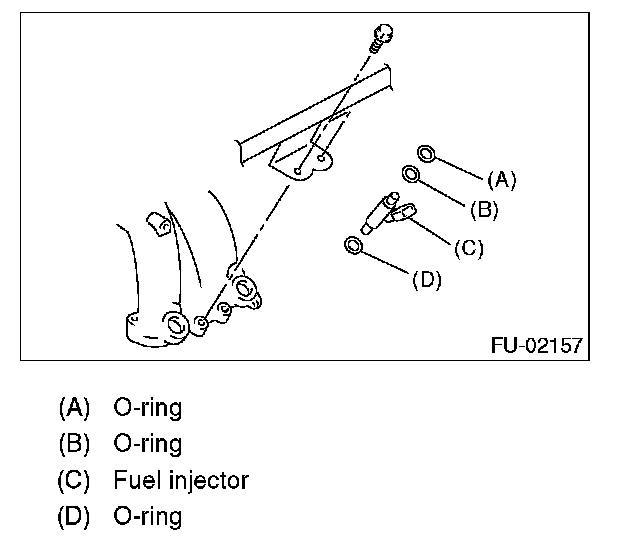 (A)
(B)
(C)
(D)
FU-02157

(A) O-ring
(B) O-ring
(C) Fuel injector
(D) O-ring