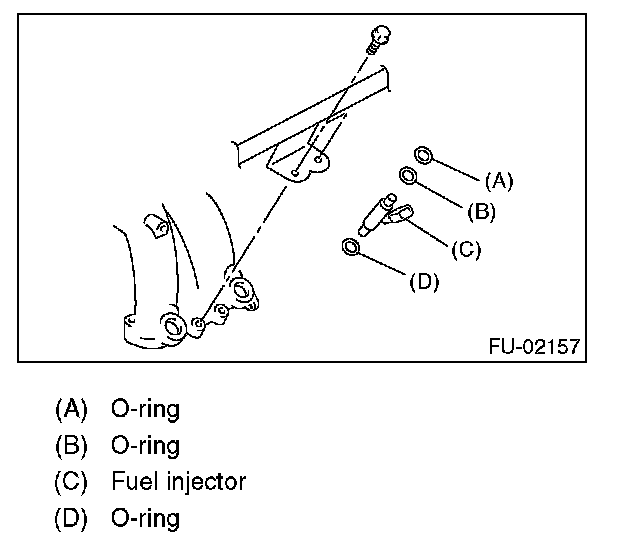 (A)
(B)
(C)
(D)
FU-02157

(A) O-ring
(B) O-ring
(C) Fuel injector
(D) O-ring