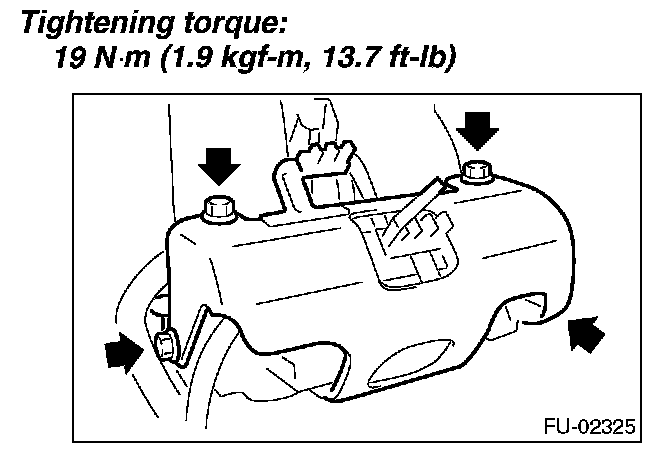 Tightening torque:
19 N·m (1.9 kgf-m, 13.7 ft-lb)

FU-02325