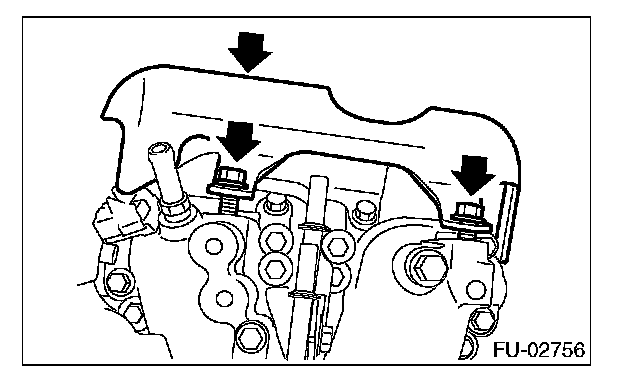 FU-02756