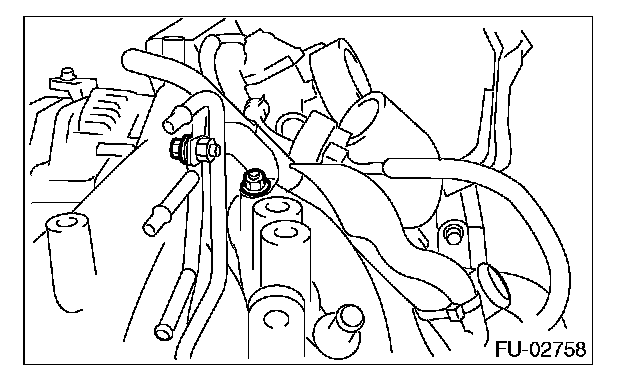 FU-02758