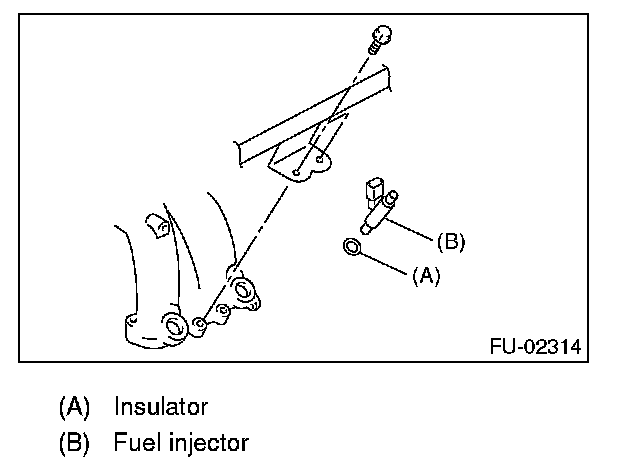 (B)
(A)
FU-02314

(A) Insulator
(B) Fuel injector