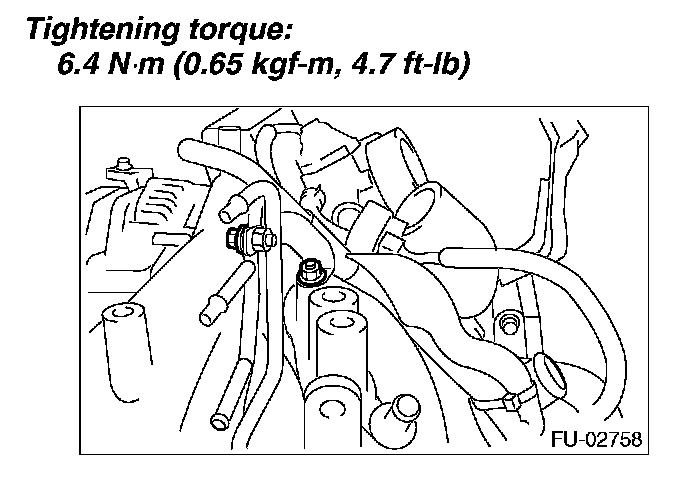 Tightening torque:
6.4 N·m (0.65 kgf-m, 4.7 ft-lb)

FU-02758