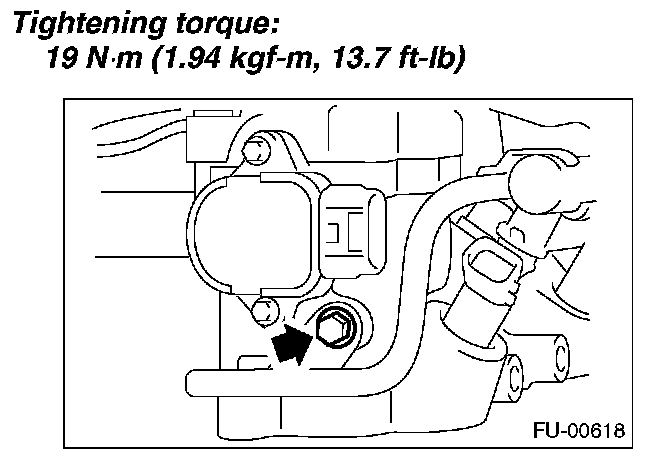 Tightening torque:
19 N·m (1.94 kgf-m, 13.7 ft-lb)

FU-00618