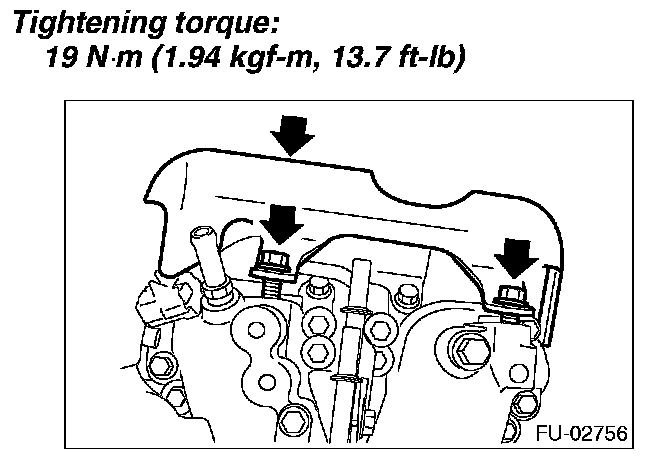 Tightening torque:
19 N·m (1.94 kgf-m, 13.7 ft-lb)

FU-02756