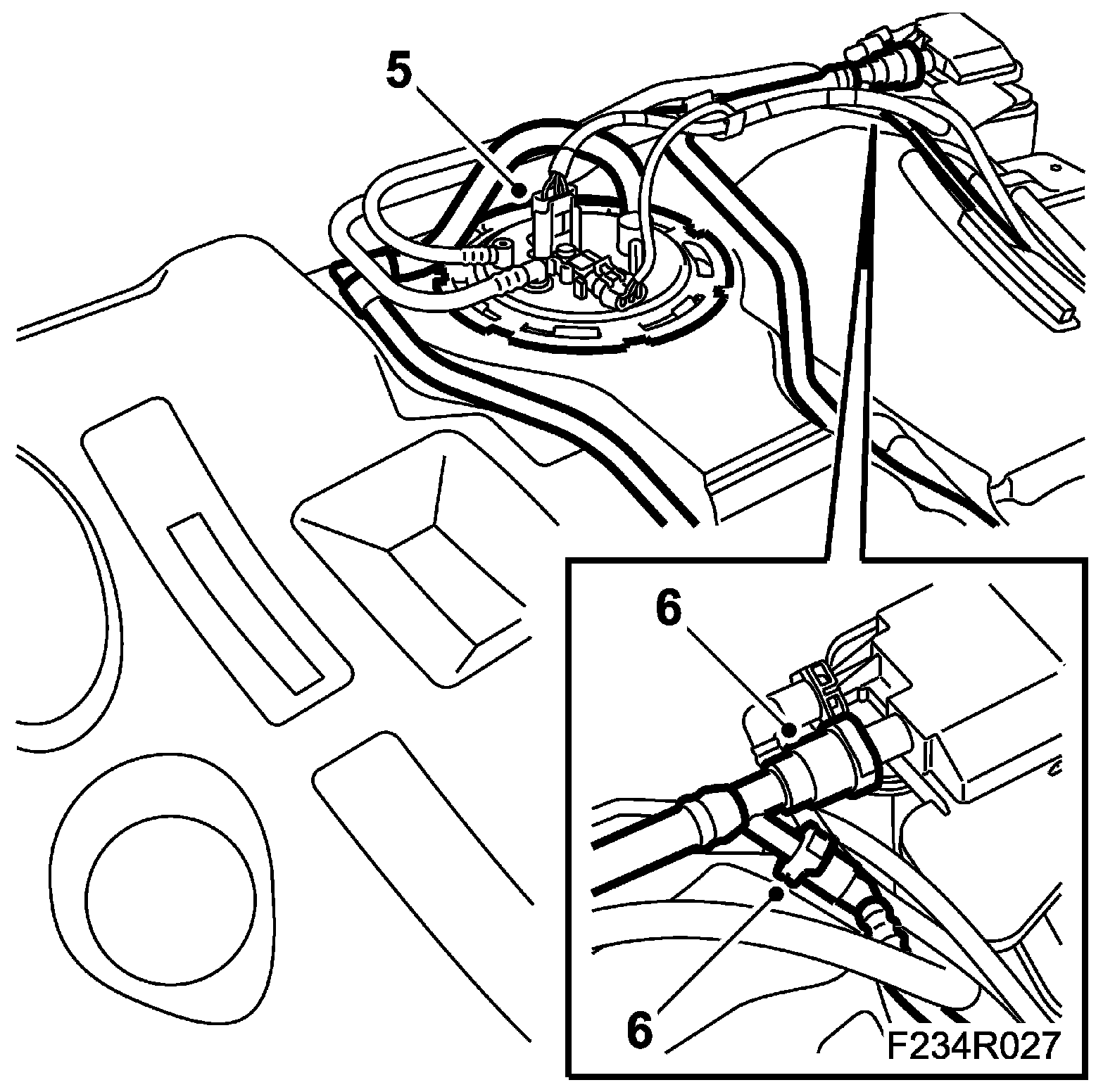 5
6
6
F234R027