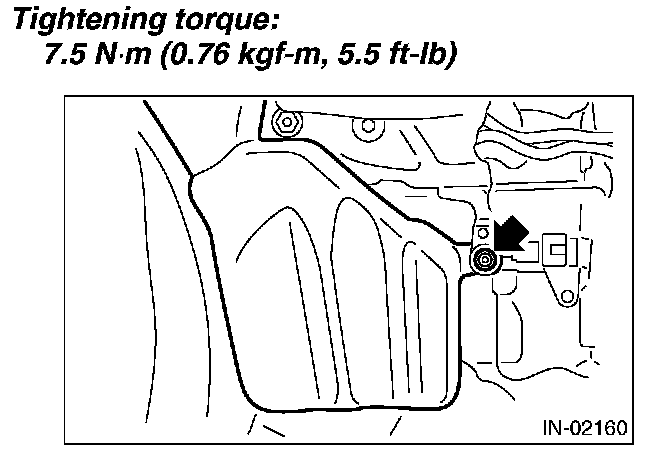 Tightening torque:
7.5 N·m (0.76 kgf-m, 5.5 ft-lb)

IN-02160