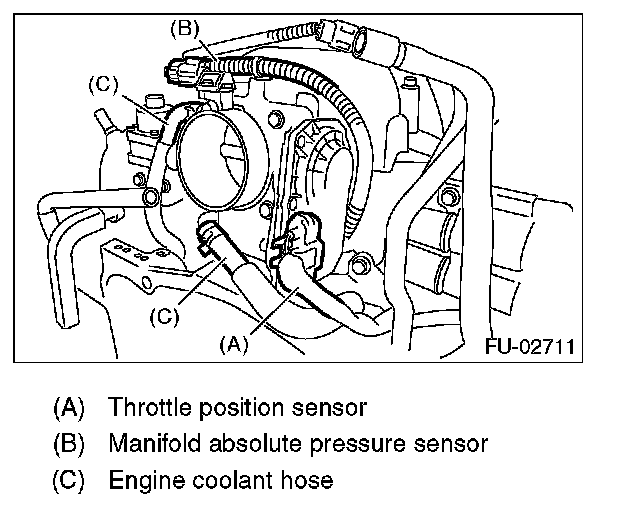 (B)
(C)
(C)
(A)
FU-02711

(A) Throttle position sensor
(B) Manifold absolute pressure sensor
(C) Engine coolant hose