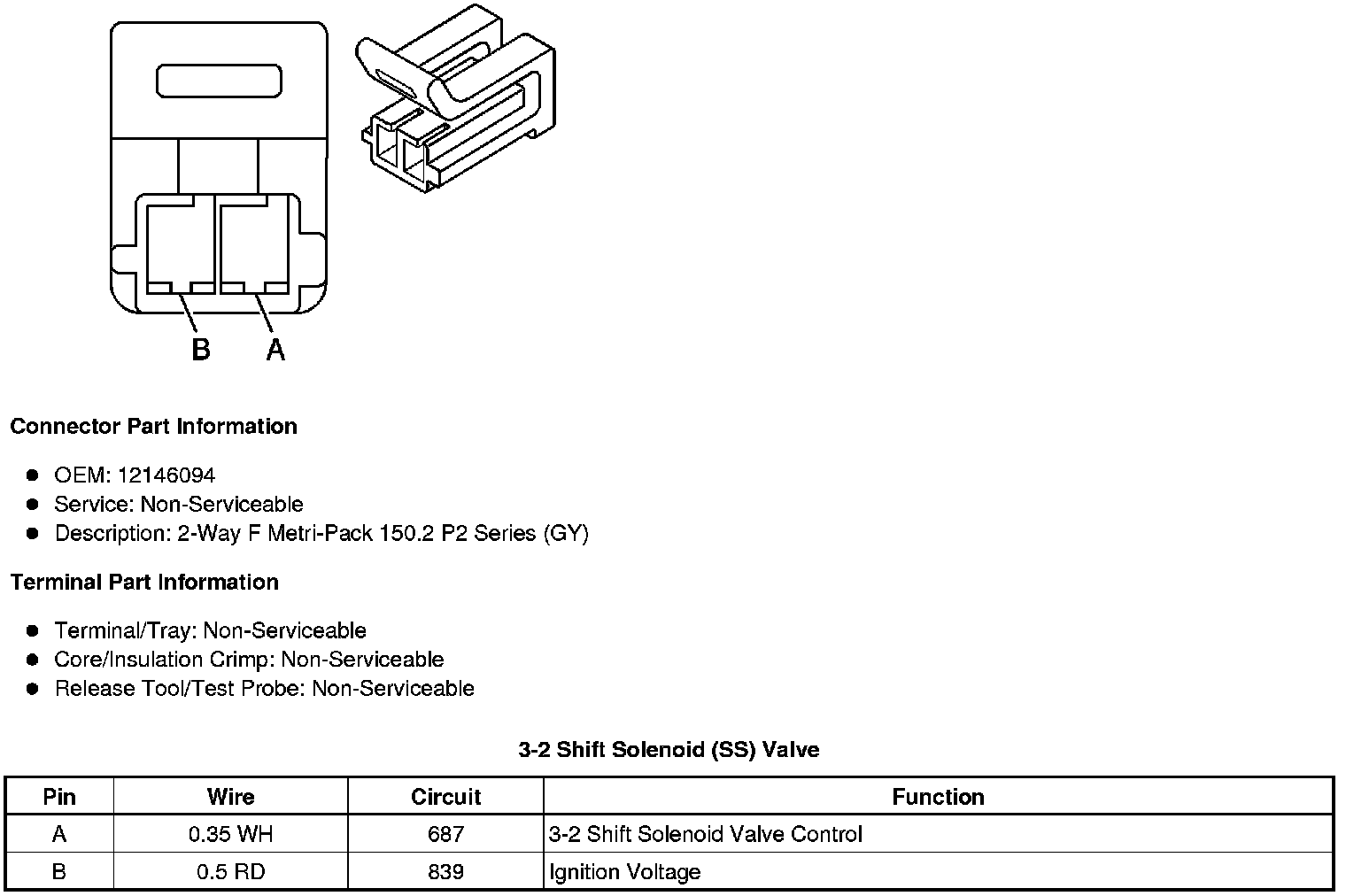 B A

Connector Part Information

- OEM: 12146094
- Service: Non-Serviceable
- Description: 2-Way F Metri-Pack 150.2 P2 Series (GY)

Terminal Part Information

- Terminal/Tray: Non-Serviceable
- Core/Insulation Crimp: Non-Serviceable
- Release Tool/Test Probe: Non-Serviceable

3-2 Shift Solenoid (SS) Valve

| Pin | Wire | Circuit | Function |
|---|---|---|---|
| A | 0.35 WH | 687 | 3-2 Shift Solenoid Valve Control |
| B | 0.5 RD | 839 | Ignition Voltage |