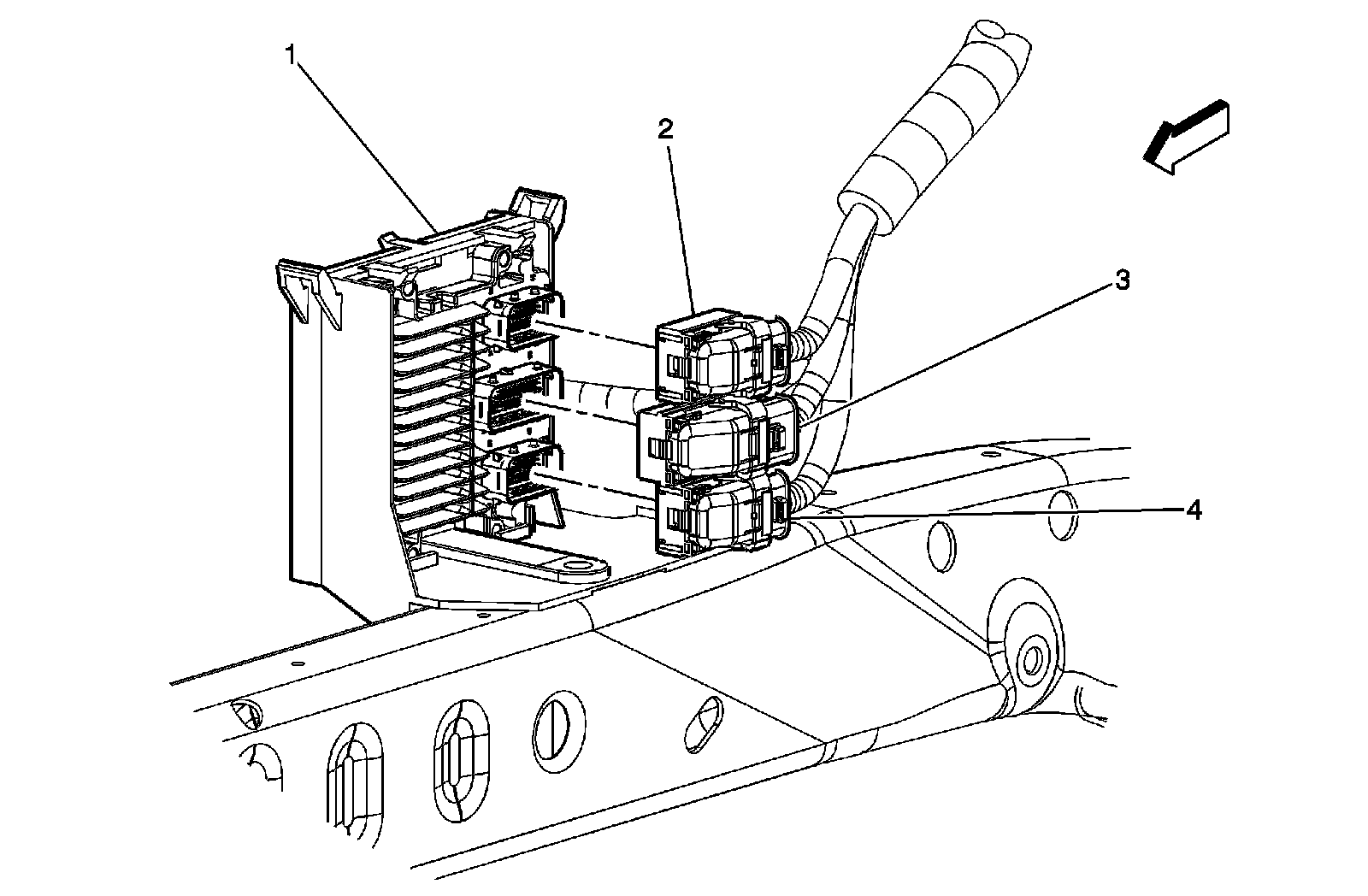 1
2
3
4