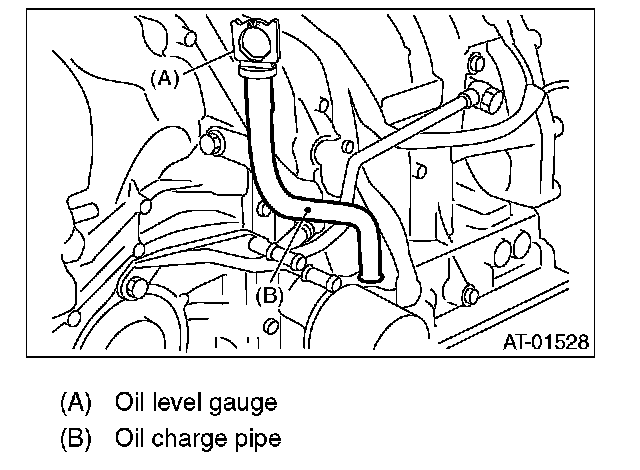 (A)

(B)

AT-01528

(A) Oil level gauge

(B) Oil charge pipe