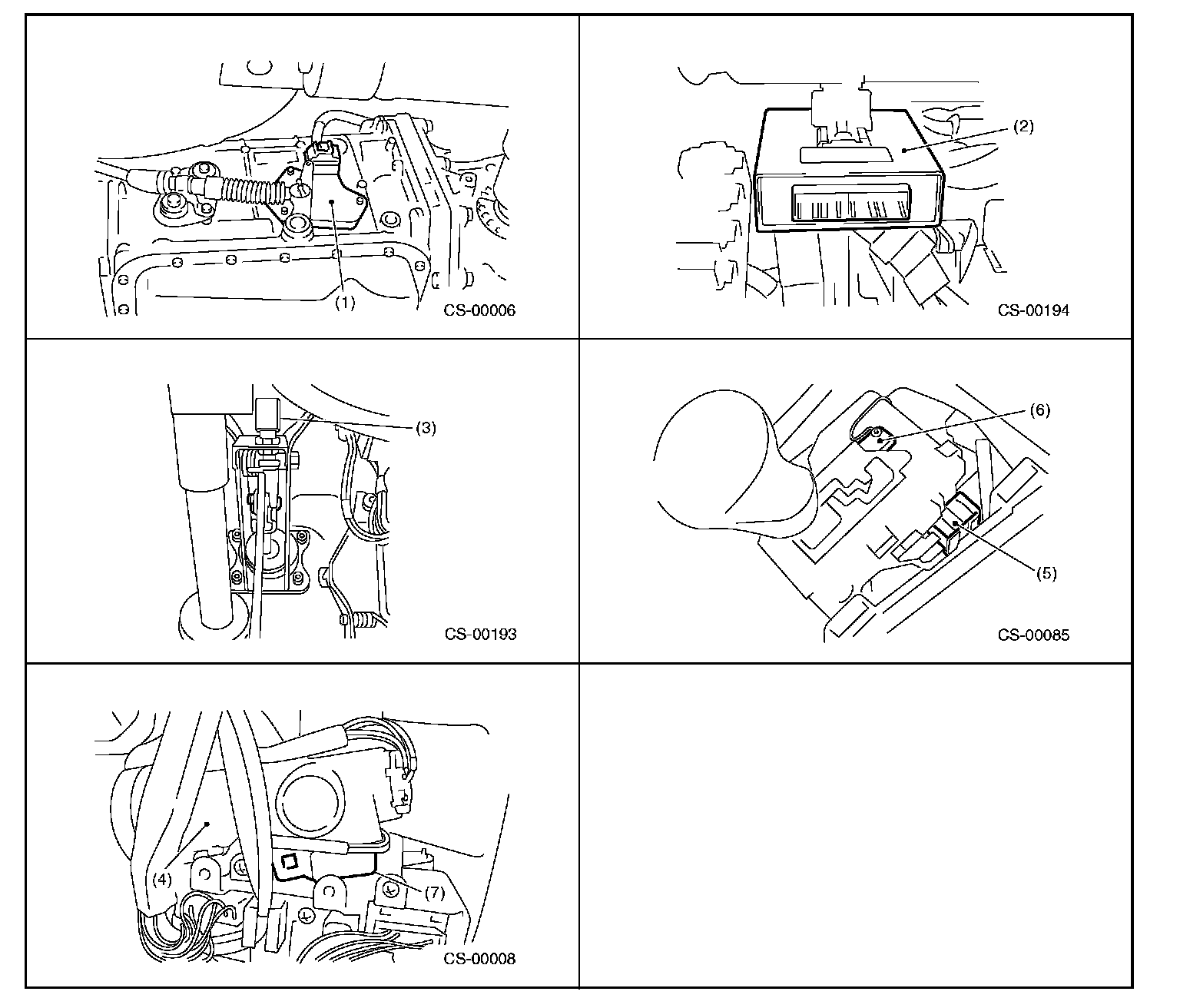 (1)
CS-00006

(2)
CS-00194

(3)
CS-00193

(6)
(5)
CS-00085

(4)
(7)
CS-00008