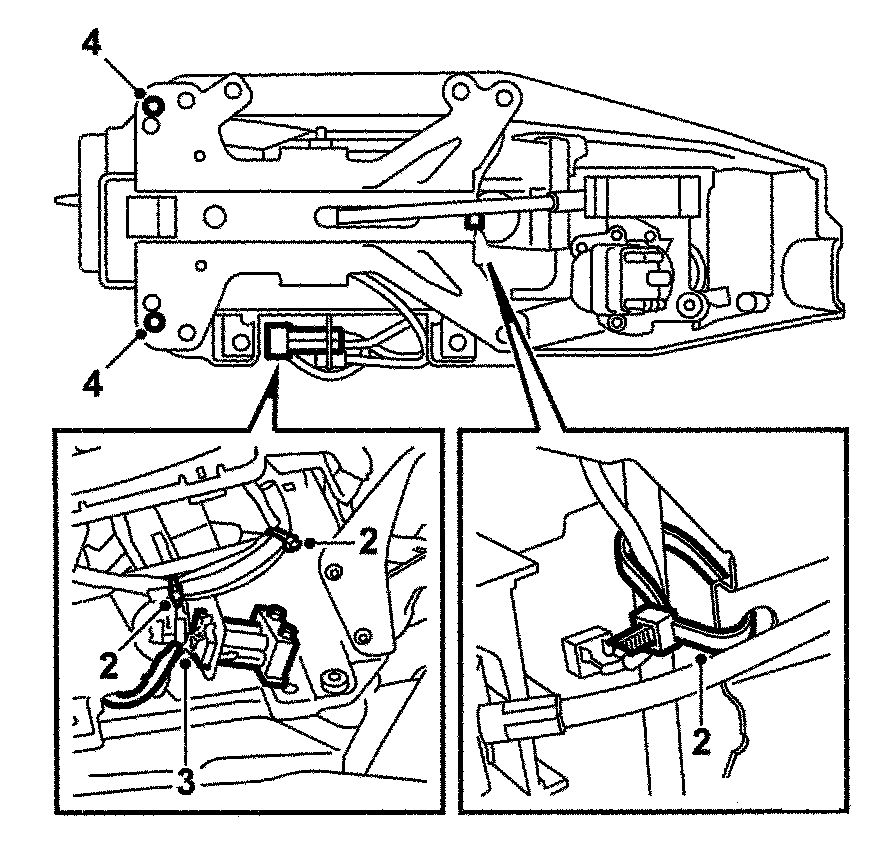 4
4
2
2
3
2