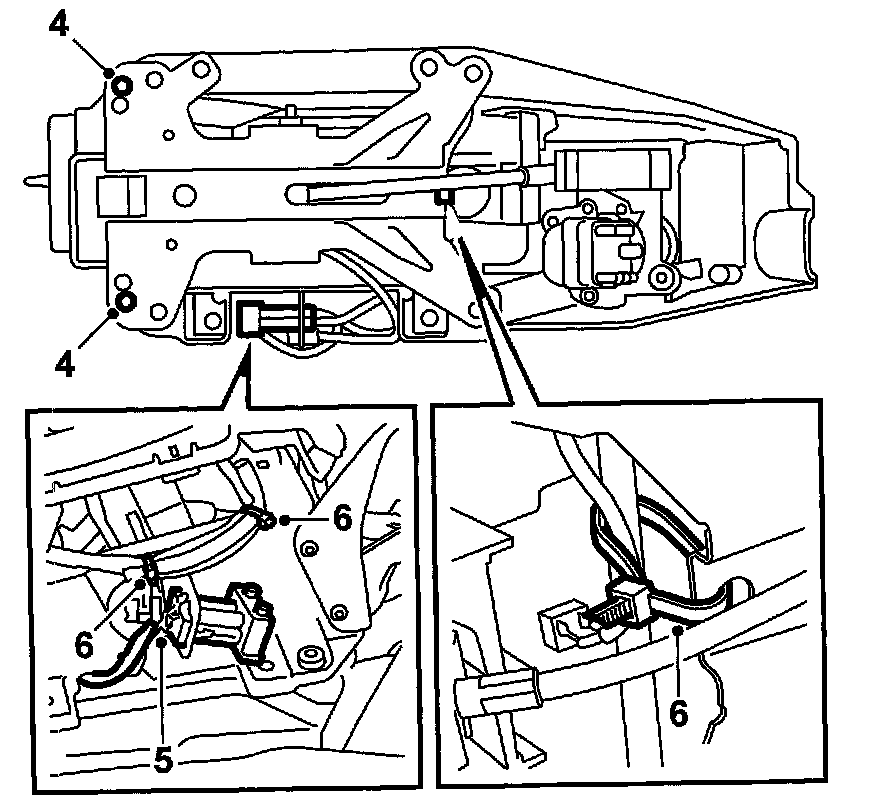 4
4
6
6
5
6