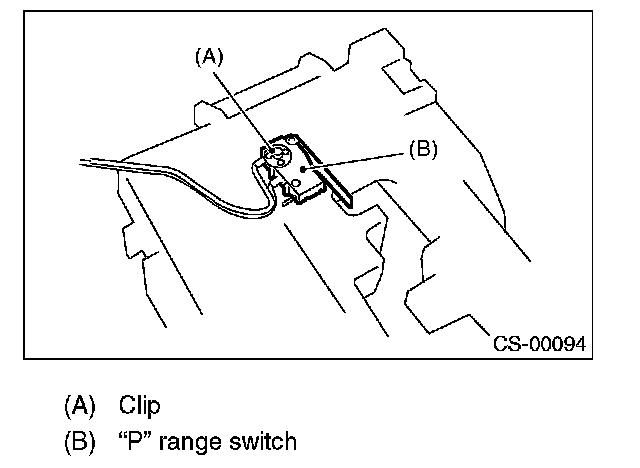 (A)

(B)

CS-00094

(A) Clip

(B) “P” range switch