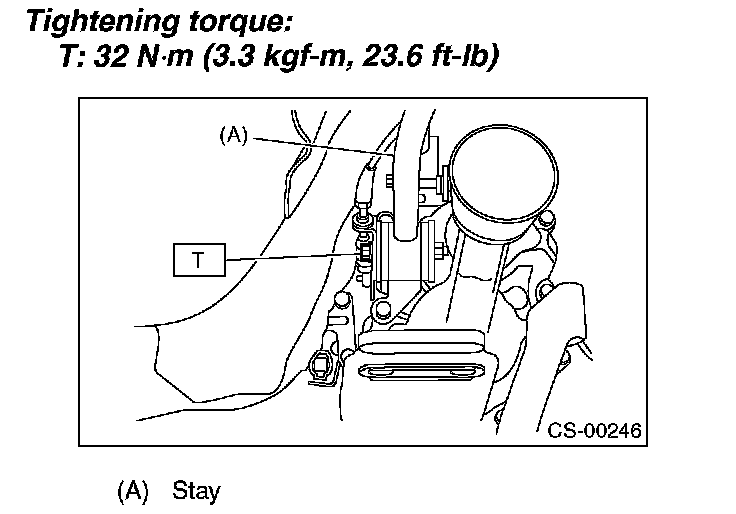 Tightening torque:
T: 32 N·m (3.3 kgf-m, 23.6 ft-lb)

(A)

T

CS-00246

(A) Stay