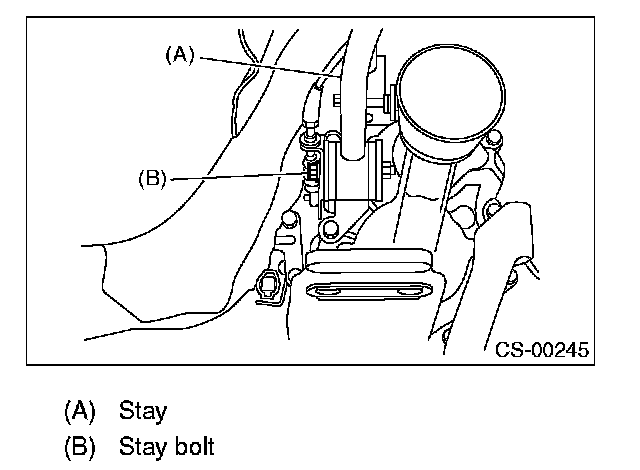 (A)
(B)
CS-00245

(A) Stay
(B) Stay bolt