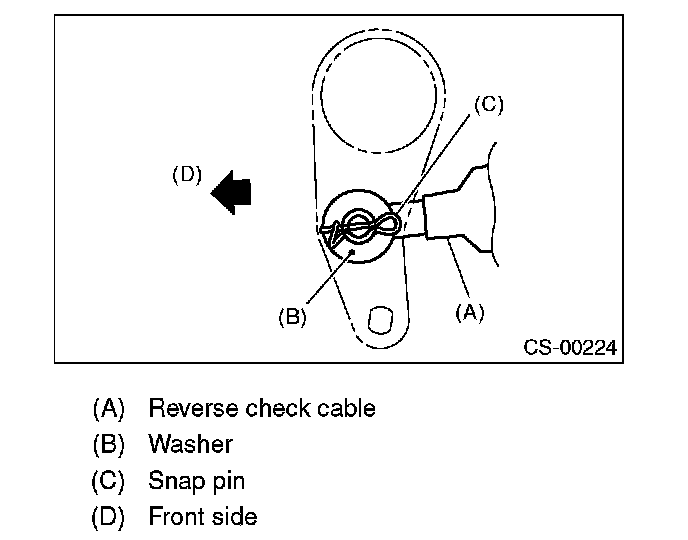 (C)

(D)

(B)

(A)

CS-00224

(A) Reverse check cable
(B) Washer
(C) Snap pin
(D) Front side