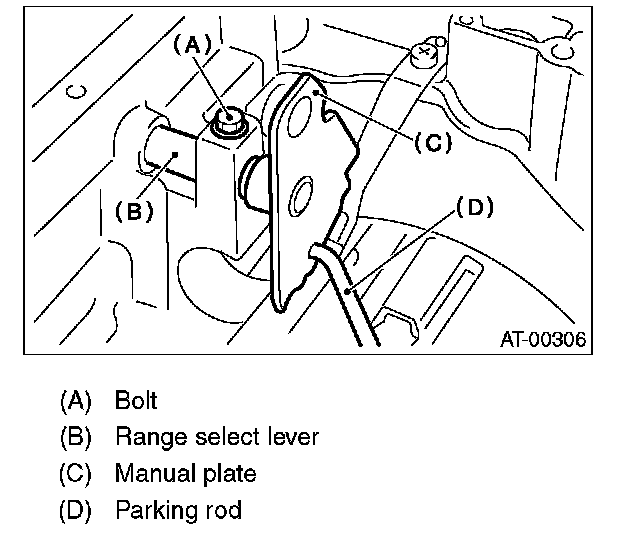 (A)
(C)
(B)
(D)
AT-00306

(A) Bolt
(B) Range select lever
(C) Manual plate
(D) Parking rod