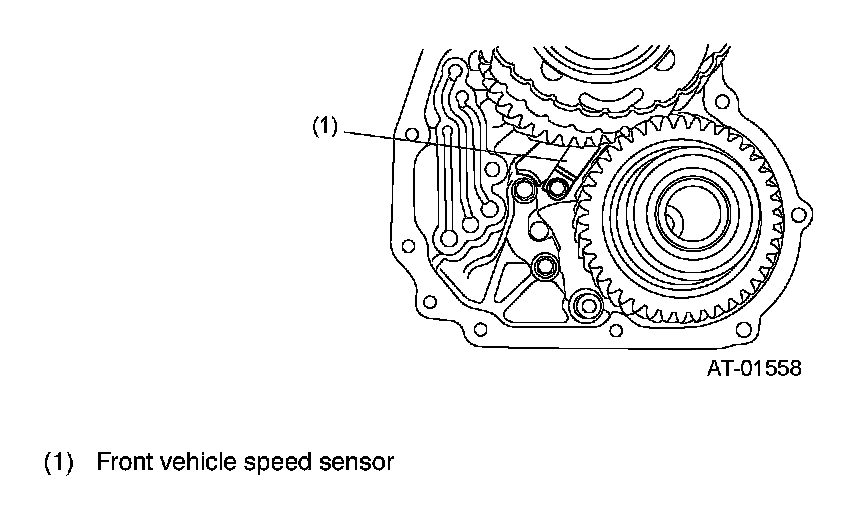 (1)

AT-01558

(1) Front vehicle speed sensor