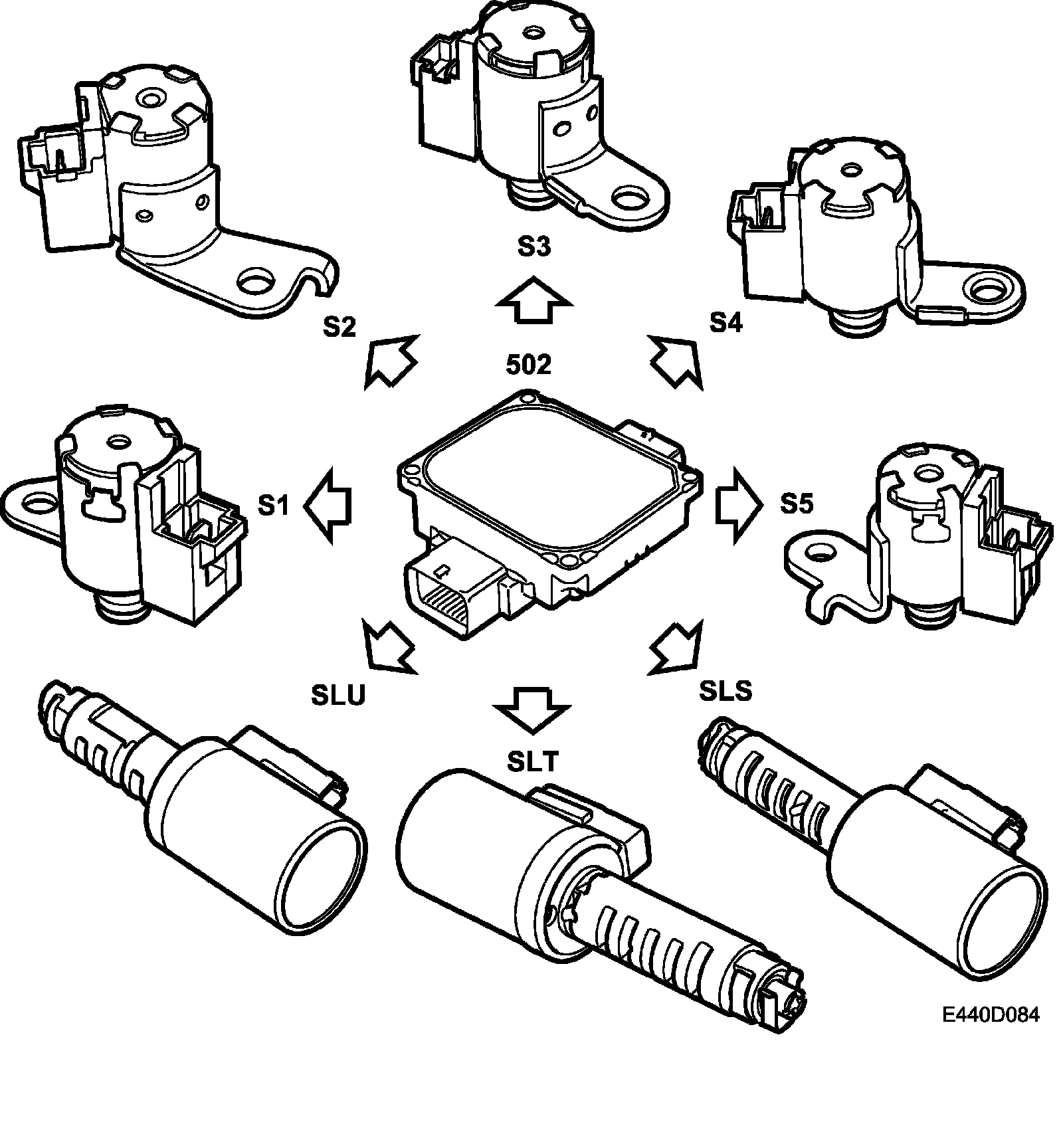 S3
S2
S4
502
S1
S5
SLU
SLS
SLT
E440D084