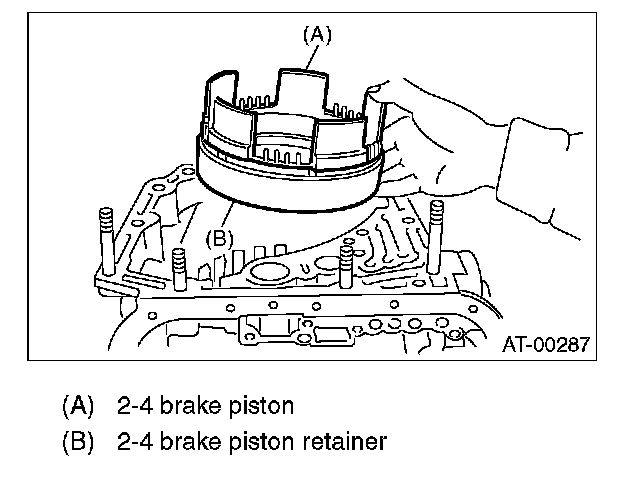 (A)

(B)

AT-00287

(A) 2-4 brake piston

(B) 2-4 brake piston retainer